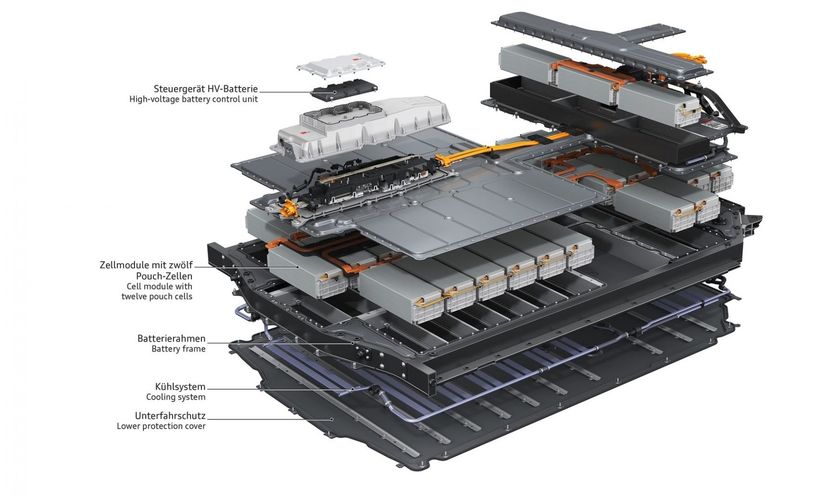 Steuergerät HV-Batterie
High-voltage battery control unit

Zellmodule mit zwölf Pouch-Zellen
Cell module with twelve pouch cells

Batterierahmen
Battery frame

Kühlsystem
Cooling system

Unterfahrschutz
Lower protection cover