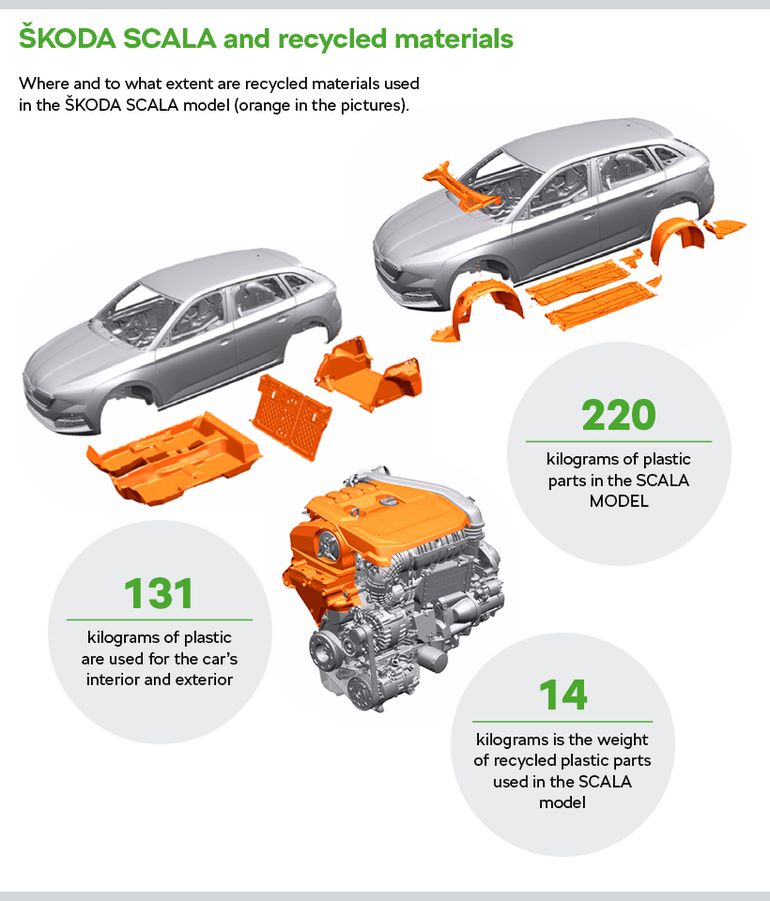 ŠKODA SCALA and recycled materials

Where and to what extent are recycled materials used in the ŠKODA SCALA model (orange in the pictures).

220

kilograms of plastic parts in the SCALA MODEL

131

kilograms of plastic are used for the car's interior and exterior

14

kilograms is the weight of recycled plastic parts used in the SCALA model